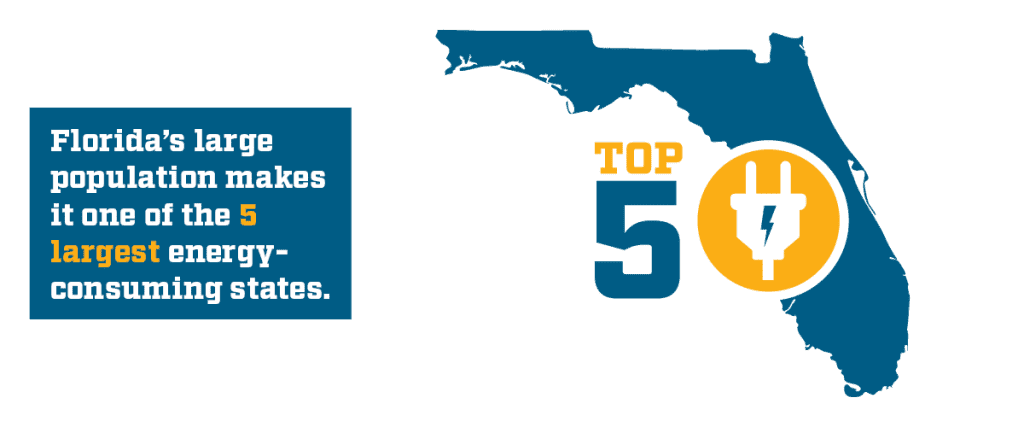 Florida's large population makes it one of the 5 largest energy-consuming states.

TOP 5