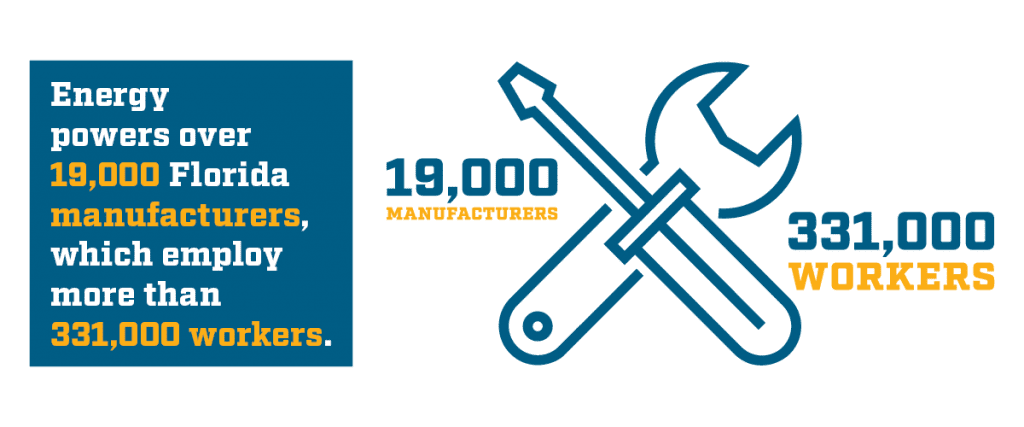 Energy powers over 19,000 Florida manufacturers, which employ more than 331,000 workers.

19,000
MANUFACTURERS

331,000
WORKERS